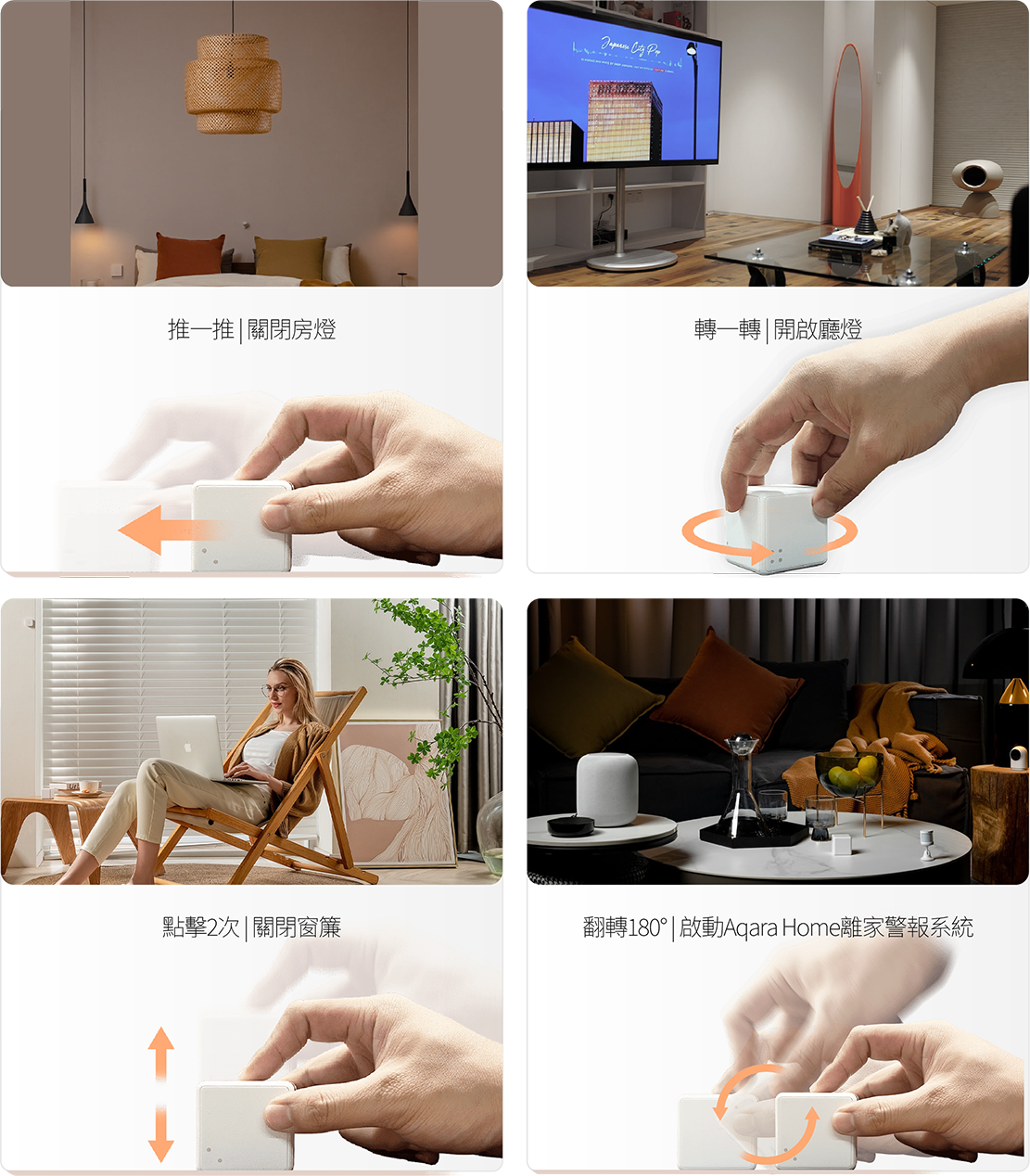 Japanese City Pop

推一推 | 關閉房燈

轉一轉 | 開啟廳燈

點擊2次 | 關閉窗簾

翻轉180° | 啟動Aqara Home離家警報系統